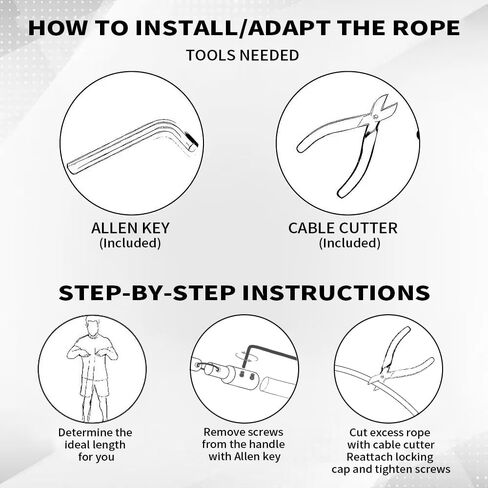 HOW TO INSTALL/ADAPT THE ROPE

TOOLS NEEDED

ALLEN KEY
(Included)

CABLE CUTTER
(Included)

STEP-BY-STEP INSTRUCTIONS

Determine the ideal length for you

Remove screws from the handle with Allen key

Cut excess rope with cable cutter
Reattach locking cap and tighten screws