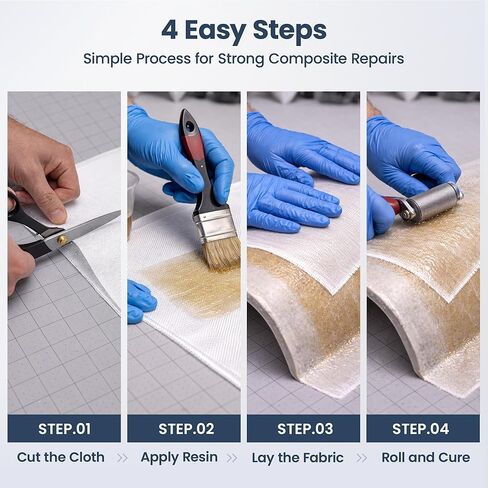 4 Easy Steps
Simple Process for Strong Composite Repairs

STEP.01
Cut the Cloth >>

STEP.02
Apply Resin >>

STEP.03
Lay the Fabric >>

STEP.04
Roll and Cure