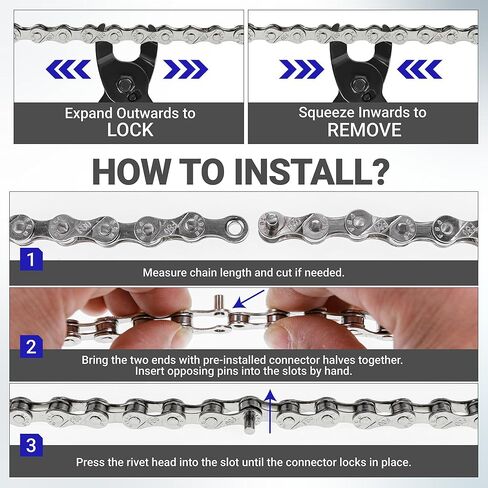 Expand Outwards to
LOCK

Squeeze Inwards to
REMOVE

HOW TO INSTALL?

1

Measure chain length and cut if needed.

2

Bring the two ends with pre-installed connector halves together.
Insert opposing pins into the slots by hand.

3

Press the rivet head into the slot until the connector locks in place.