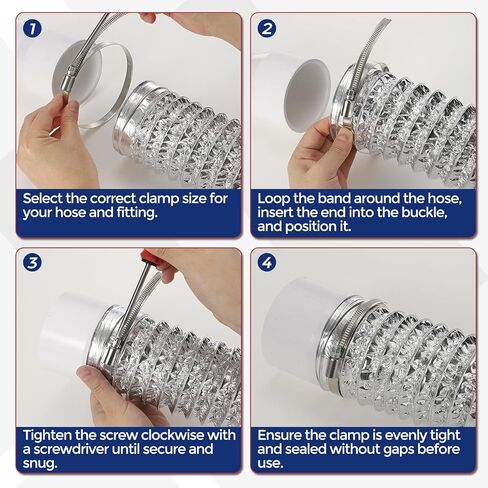 1

Select the correct clamp size for your hose and fitting.

2

Loop the band around the hose, insert the end into the buckle, and position it.

3

Tighten the screw clockwise with a screwdriver until secure and snug.

4

Ensure the clamp is evenly tight and sealed without gaps before use.