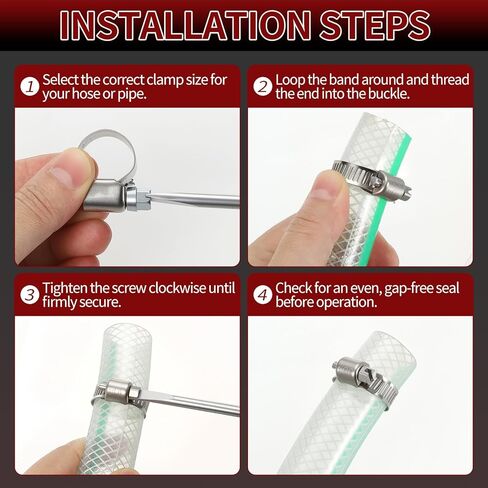 INSTALLATION STEPS

1 Select the correct clamp size for your hose or pipe.

2 Loop the band around and thread the end into the buckle.

3 Tighten the screw clockwise until firmly secure.

4 Check for an even, gap-free seal before operation.