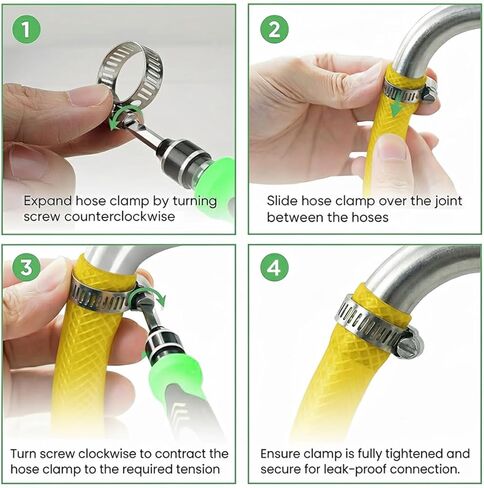 1
Expand hose clamp by turning screw counterclockwise

2
Slide hose clamp over the joint between the hoses

3
Turn screw clockwise to contract the hose clamp to the required tension

4
Ensure clamp is fully tightened and secure for leak-proof connection.