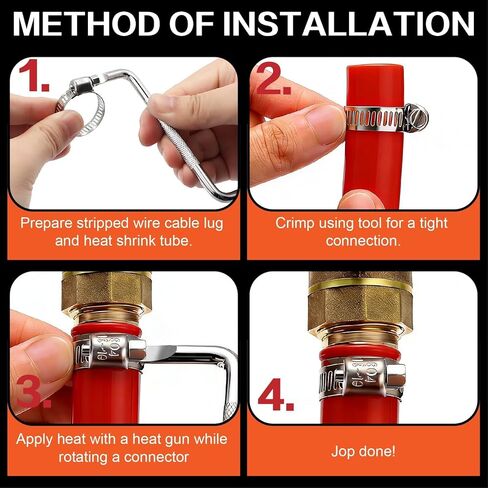 METHOD OF INSTALLATION

1.

Prepare stripped wire cable lug and heat shrink tube.

2.

Crimp using tool for a tight connection.

3.

Apply heat with a heat gun while rotating a connector

4.

Jop done!