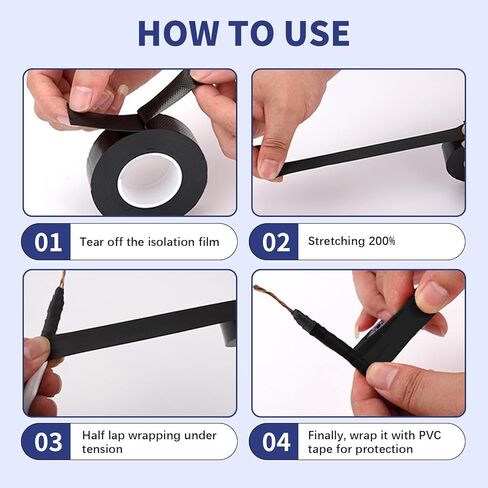 HOW TO USE

01 Tear off the isolation film

02 Stretching 200%

03 Half lap wrapping under tension

04 Finally, wrap it with PVC tape for protection