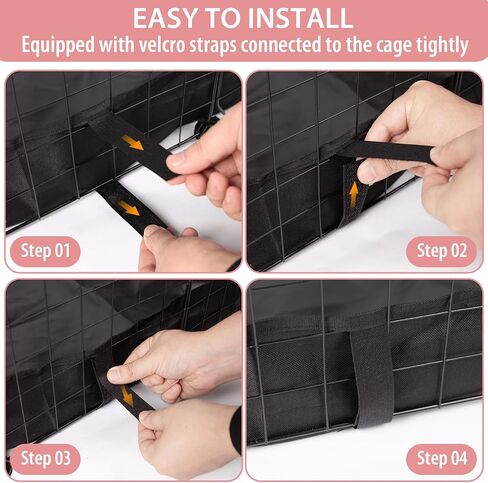 EASY TO INSTALL
Equipped with velcro straps connected to the cage tightly

Step 01

Step 02

Step 03

Step 04