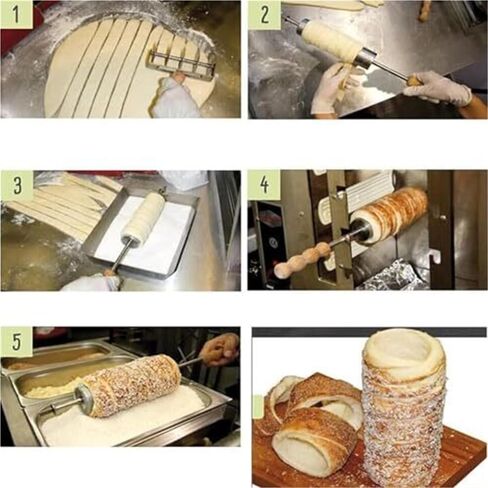 1

2

3

4

5