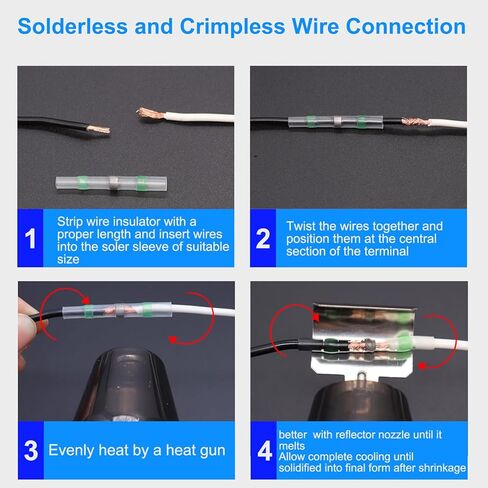 Solderless and Crimpless Wire Connection

1 Strip wire insulator with a proper length and insert wires into the soler sleeve of suitable size

2 Twist the wires together and position them at the central section of the terminal

3 Evenly heat by a heat gun

4 better with reflector nozzle until it melts
Allow complete cooling until solidified into final form after shrinkage