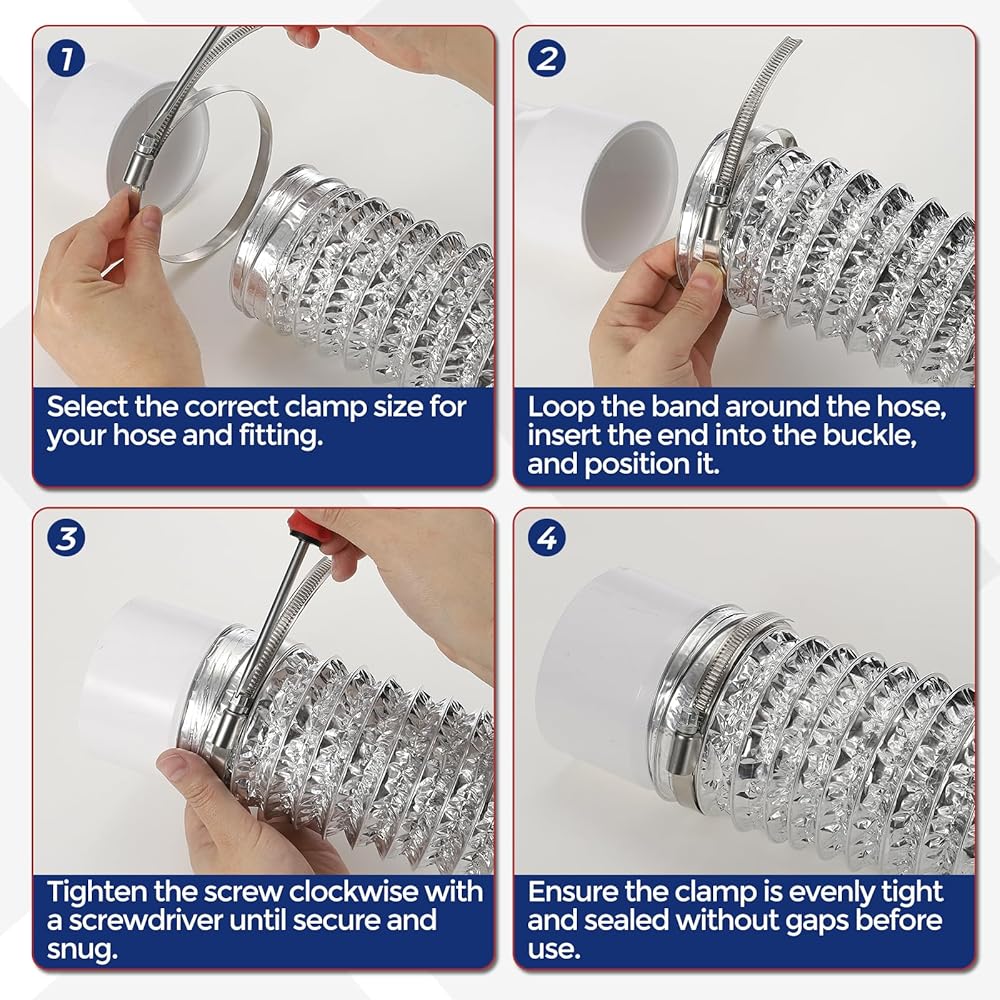 1

Select the correct clamp size for your hose and fitting.

2

Loop the band around the hose, insert the end into the buckle, and position it.

3

Tighten the screw clockwise with a screwdriver until secure and snug.

4

Ensure the clamp is evenly tight and sealed without gaps before use.