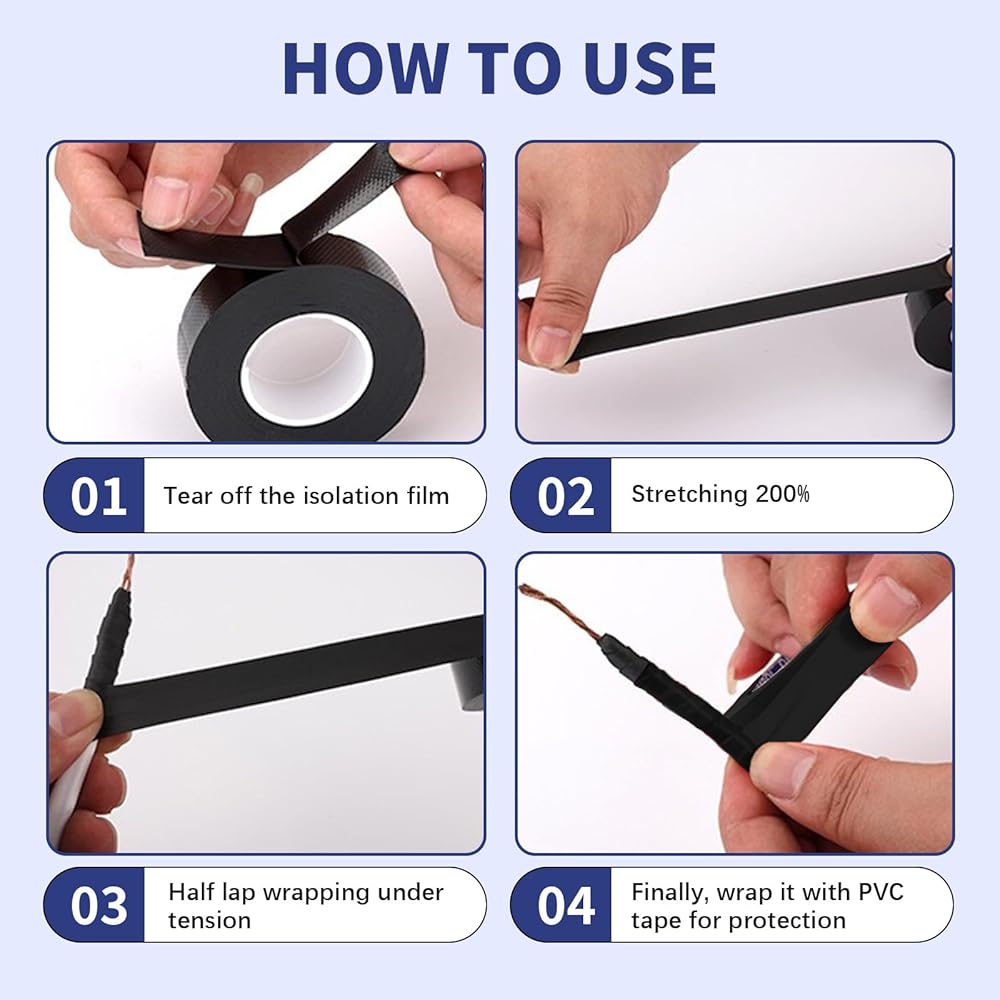 HOW TO USE

01 Tear off the isolation film

02 Stretching 200%

03 Half lap wrapping under tension

04 Finally, wrap it with PVC tape for protection