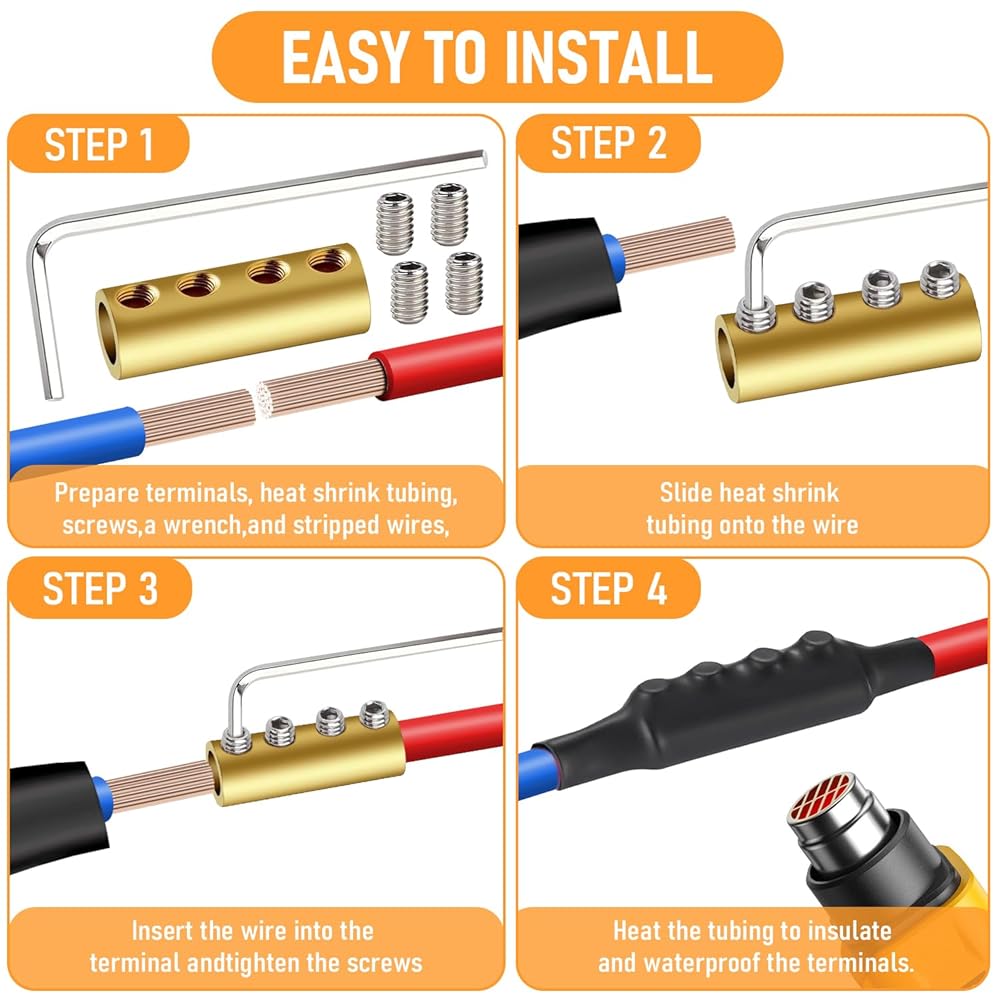 EASY TO INSTALL

STEP 1

Prepare terminals, heat shrink tubing, screws,a wrench,and stripped wires,

STEP 2

Slide heat shrink tubing onto the wire

STEP 3

Insert the wire into the terminal andtighten the screws

STEP 4

Heat the tubing to insulate and waterproof the terminals.