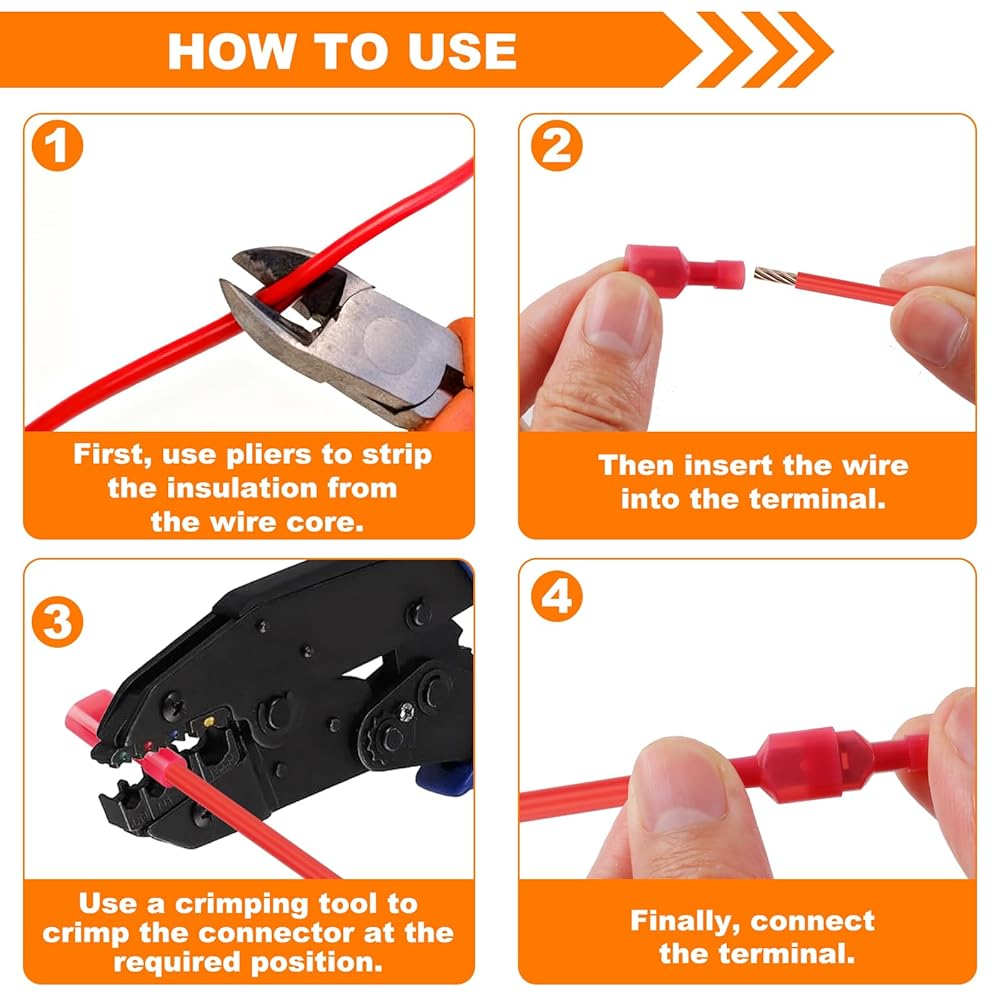 HOW TO USE

1

First, use pliers to strip the insulation from the wire core.

2

Then insert the wire into the terminal.

3

Use a crimping tool to crimp the connector at the required position.

4

Finally, connect the terminal.