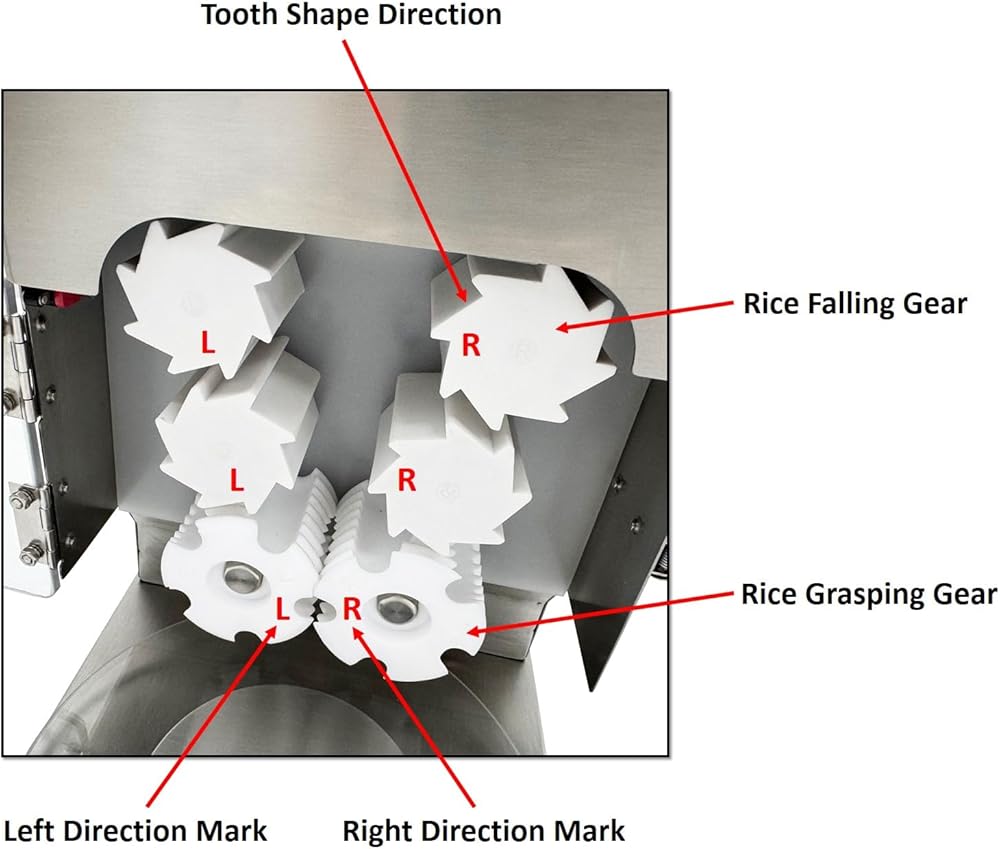 Tooth Shape Direction

L

R

Rice Falling Gear

L

R

L

R

Rice Grasping Gear

Left Direction Mark

Right Direction Mark