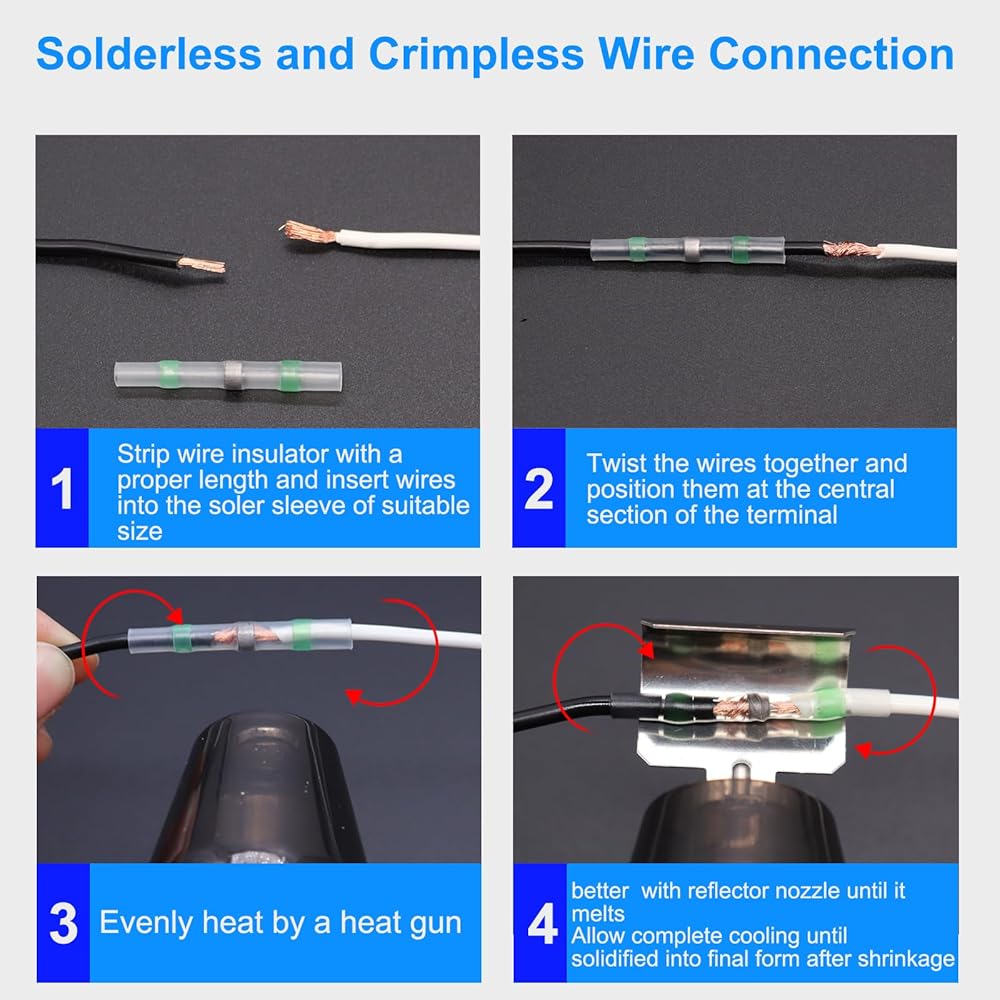 Solderless and Crimpless Wire Connection

1 Strip wire insulator with a proper length and insert wires into the soler sleeve of suitable size

2 Twist the wires together and position them at the central section of the terminal

3 Evenly heat by a heat gun

4 better with reflector nozzle until it melts
Allow complete cooling until solidified into final form after shrinkage