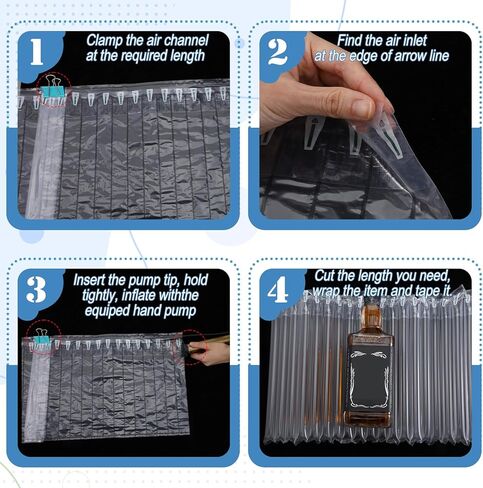 1

Clamp the air channel at the required length

2

Find the air inlet at the edge of arrow line

3

Insert the pump tip, hold tightly, inflate withthe equiped hand pump

4

Cut the length you need, wrap the item and tape it.