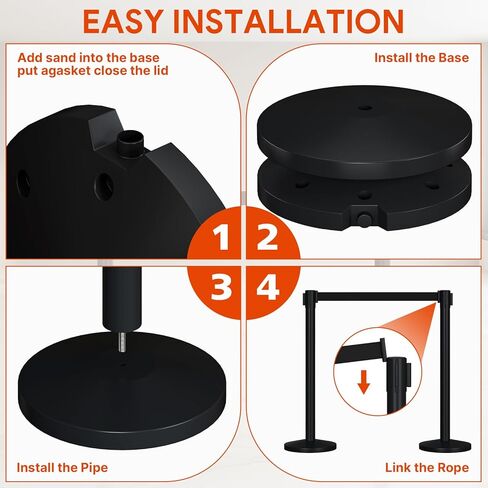 EASY INSTALLATION

Add sand into the base put agasket close the lid

Install the Base

1

2

3

4

Install the Pipe

Link the Rope