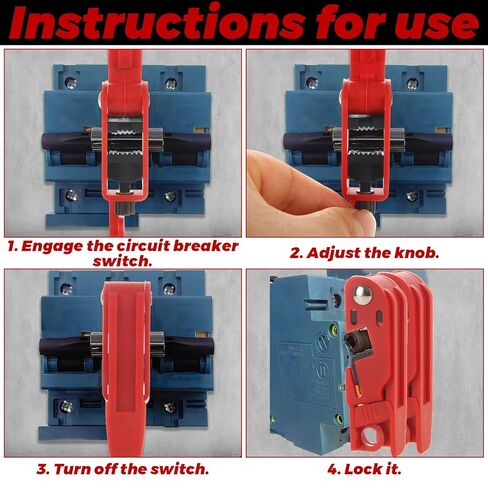 Instructions for use

1. Engage the circuit breaker switch.

2. Adjust the knob.

3. Turn off the switch.

4. Lock it.