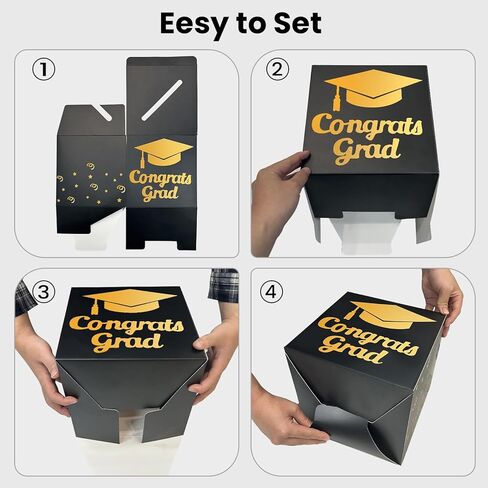 Eesy to Set

①

Congrats Grad

②

Congrats Grad

③

Congrats Grad

④

Congrats Grad