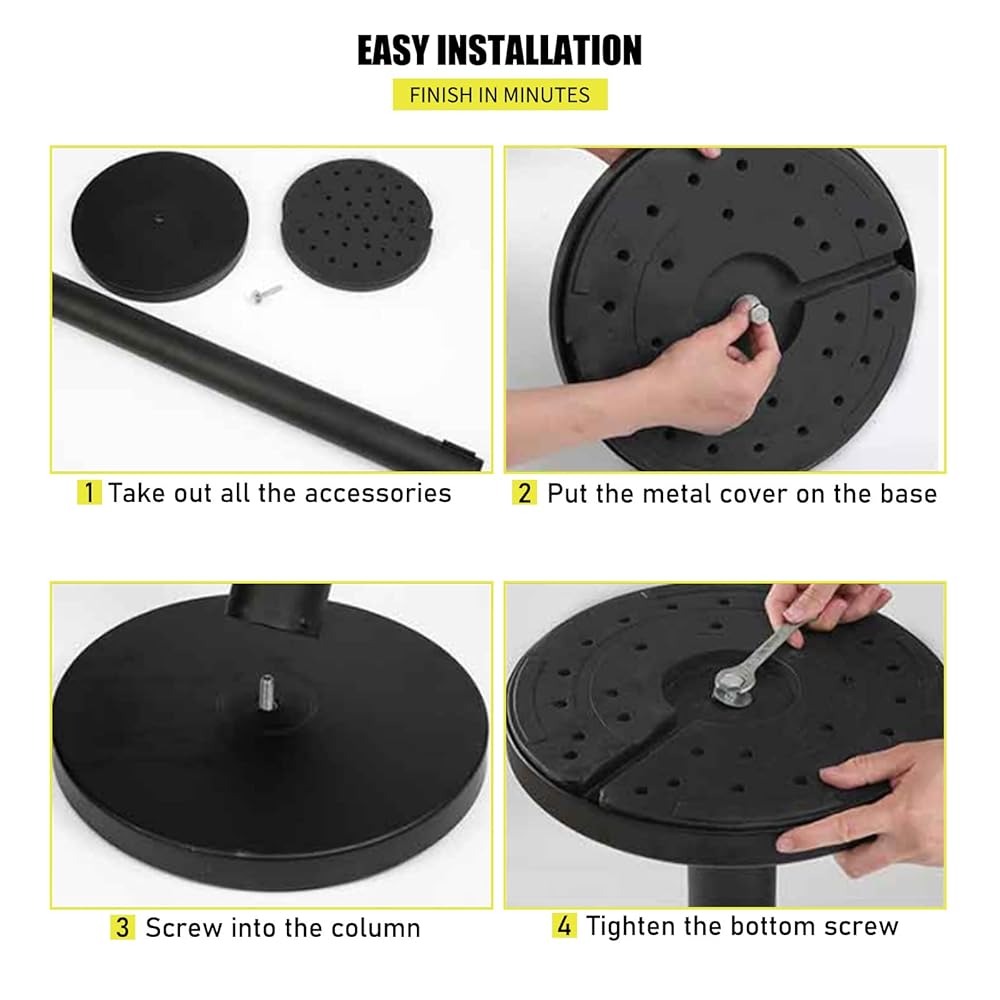 EASY INSTALLATION

FINISH IN MINUTES

1 Take out all the accessories

2 Put the metal cover on the base

3 Screw into the column

4 Tighten the bottom screw