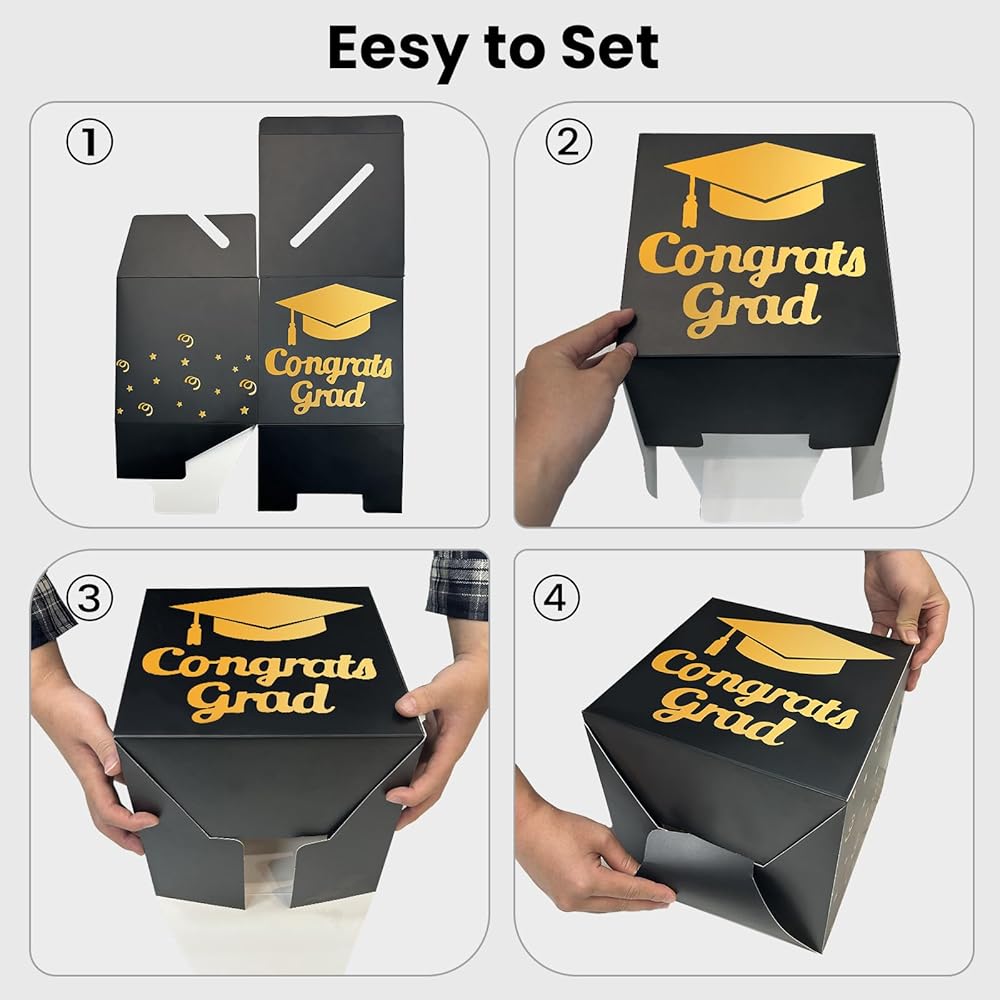 Eesy to Set

①

Congrats Grad

②

Congrats Grad

③

Congrats Grad

④

Congrats Grad