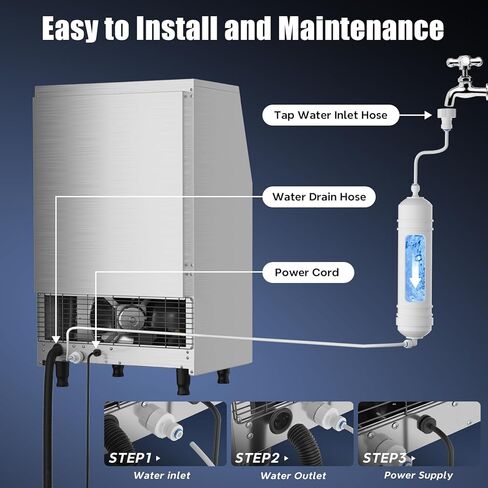 Easy to Install and Maintenance

Tap Water Inlet Hose

Water Drain Hose

Power Cord

STEP1
Water inlet

STEP2
Water Outlet

STEP3
Power Supply