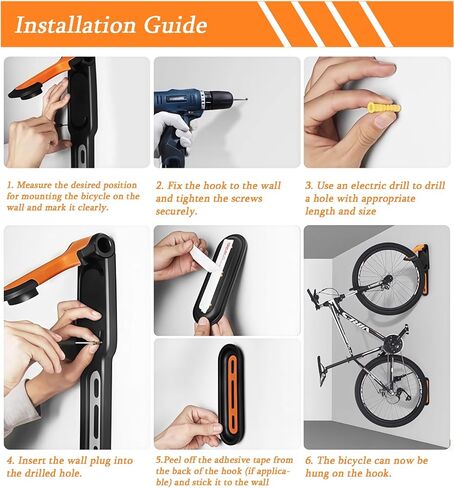 Installation Guide

1. Measure the desired position for mounting the bicycle on the wall and mark it clearly.

2. Fix the hook to the wall and tighten the screws securely.

3. Use an electric drill to drill a hole with appropriate length and size

4. Insert the wall plug into the drilled hole.

5.Peel off the adhesive tape from the back of the hook (if applicable) and stick it to the wall

6. The bicycle can now be hung on the hook.