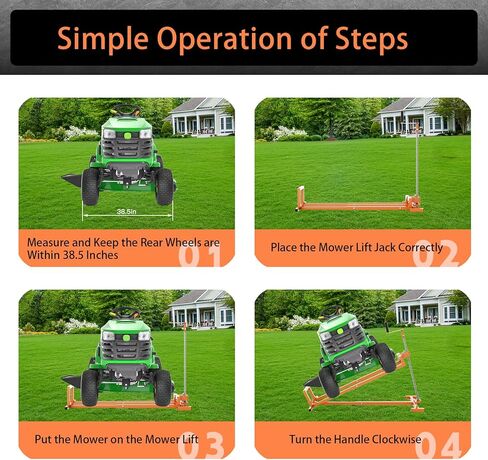 Simple Operation of Steps

38.5in

Measure and Keep the Rear Wheels are Within 38.5 Inches

01

Place the Mower Lift Jack Correctly

02

Put the Mower on the Mower Lift

03

Turn the Handle Clockwise

04