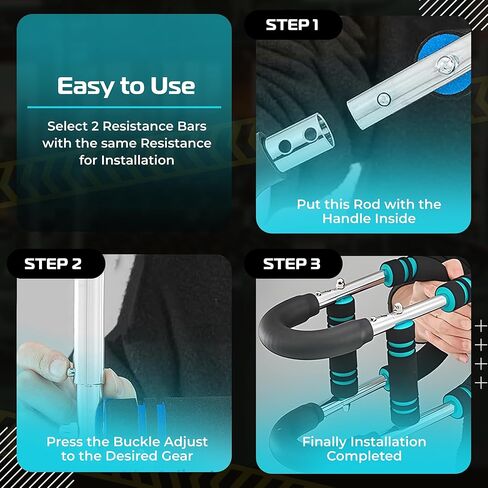 Easy to Use

Select 2 Resistance Bars with the same Resistance for Installation

STEP 1

Put this Rod with the Handle Inside

STEP 2

Press the Buckle Adjust to the Desired Gear

STEP 3

Finally Installation Completed