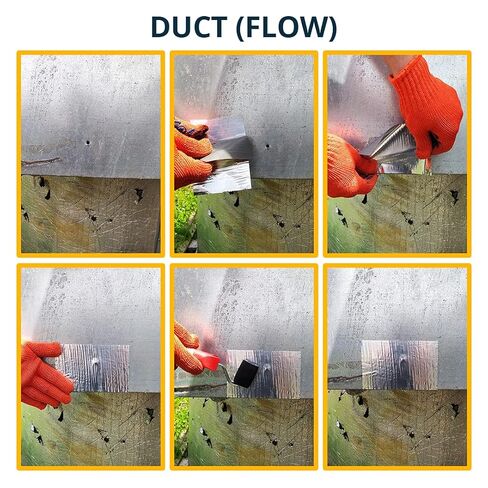 DUCT (FLOW)