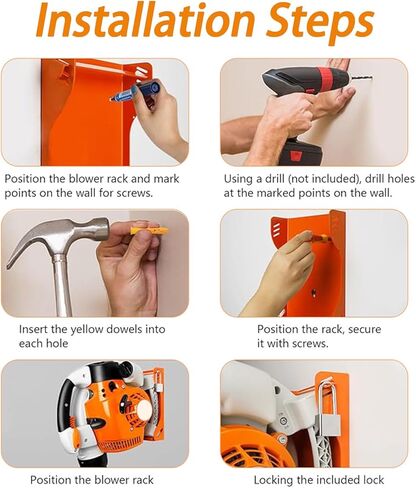 Installation Steps

Position the blower rack and mark points on the wall for screws.

Using a drill (not included), drill holes at the marked points on the wall.

Insert the yellow dowels into each hole

Position the rack, secure it with screws.

Position the blower rack

Locking the included lock