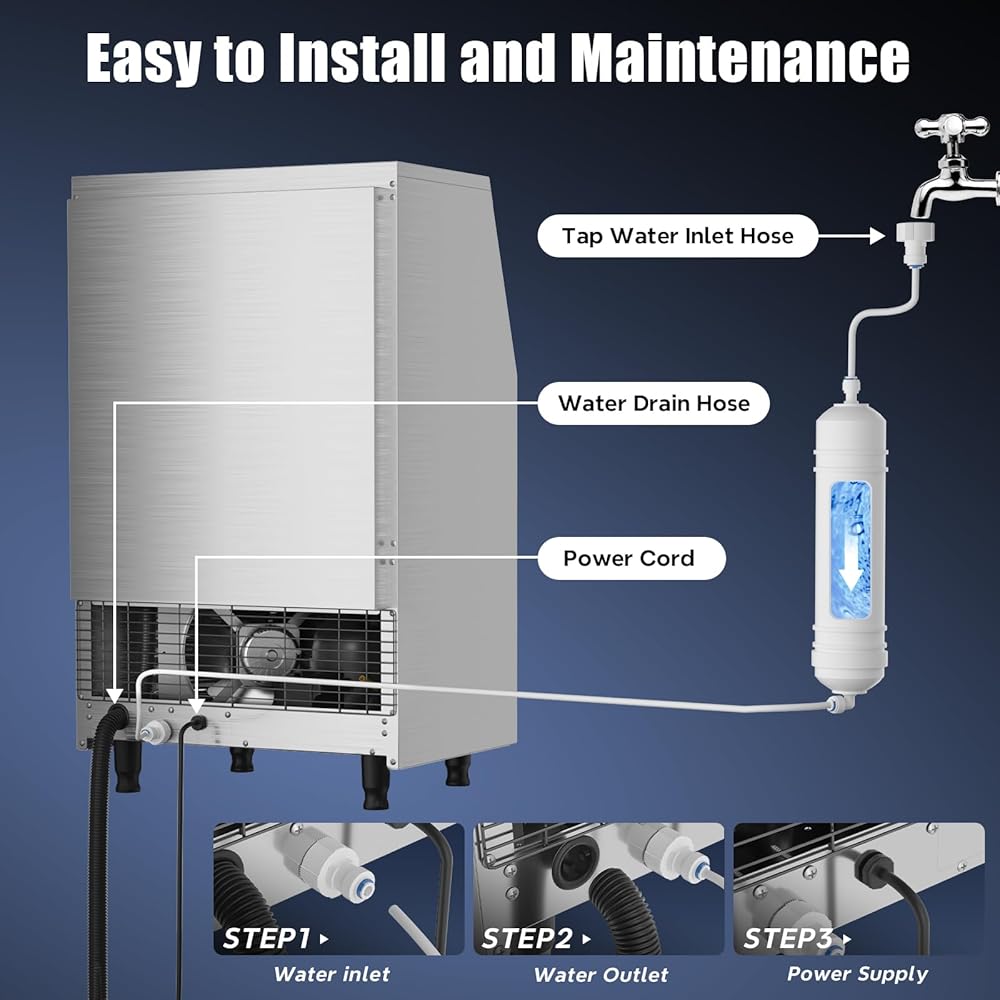 Easy to Install and Maintenance

Tap Water Inlet Hose

Water Drain Hose

Power Cord

STEP1 ▸
Water inlet

STEP2 ▸
Water Outlet

STEP3 ▸
Power Supply