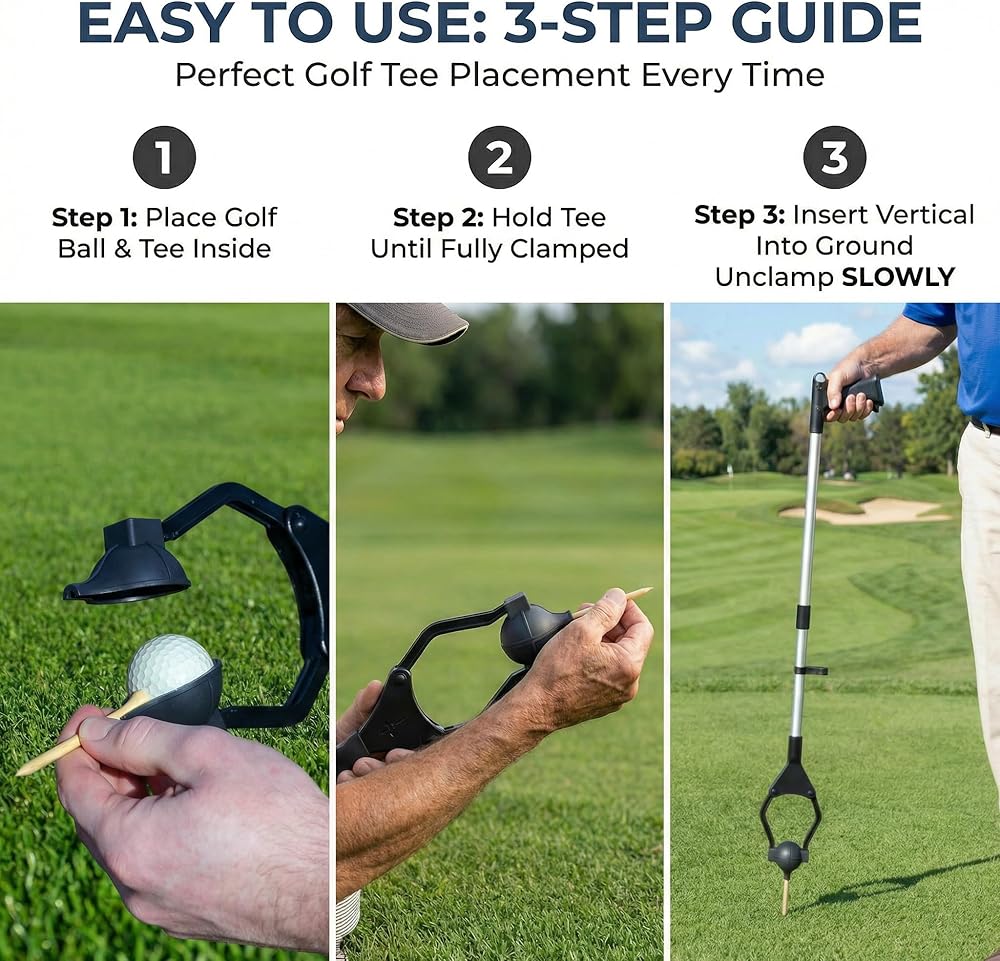 EASY TO USE: 3-STEP GUIDE
Perfect Golf Tee Placement Every Time

1
Step 1: Place Golf Ball & Tee Inside

2
Step 2: Hold Tee Until Fully Clamped

3
Step 3: Insert Vertical Into Ground Unclamp SLOWLY