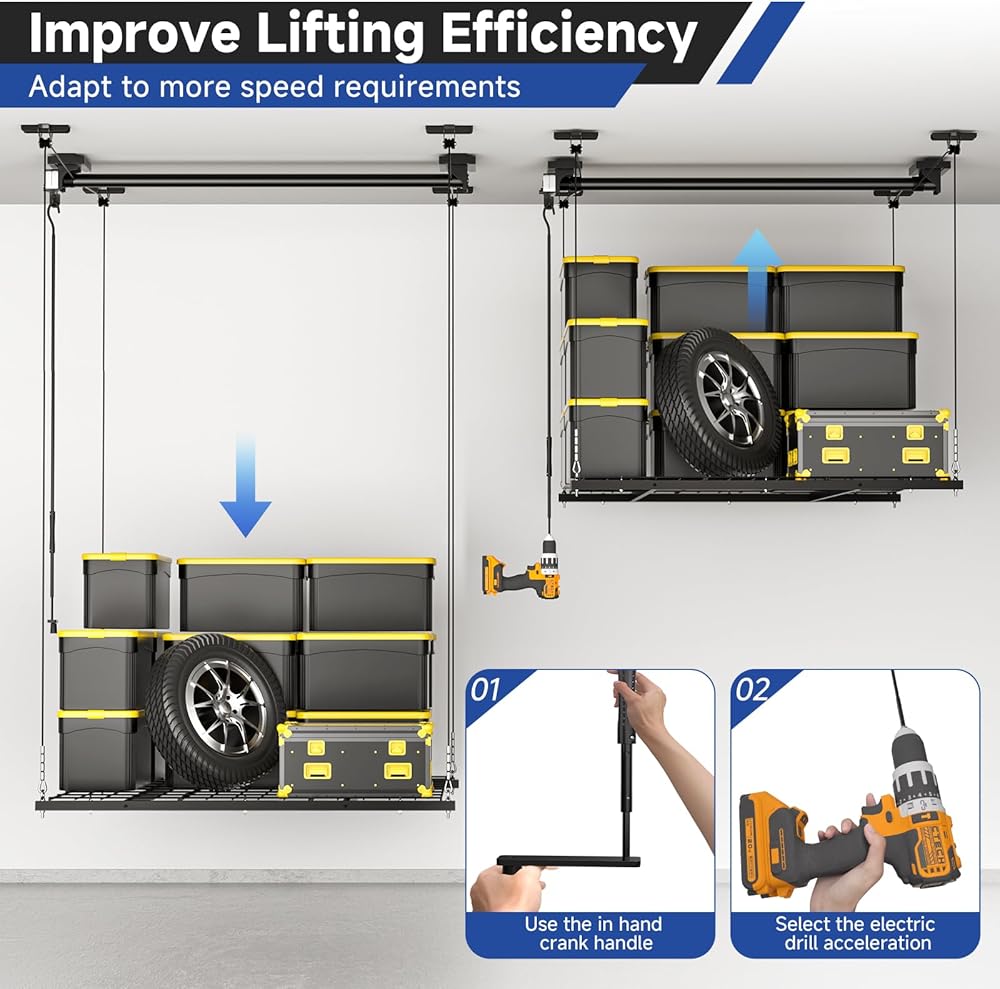 Improve Lifting Efficiency

Adapt to more speed requirements

01

Use the in hand crank handle

02

Select the electric drill acceleration