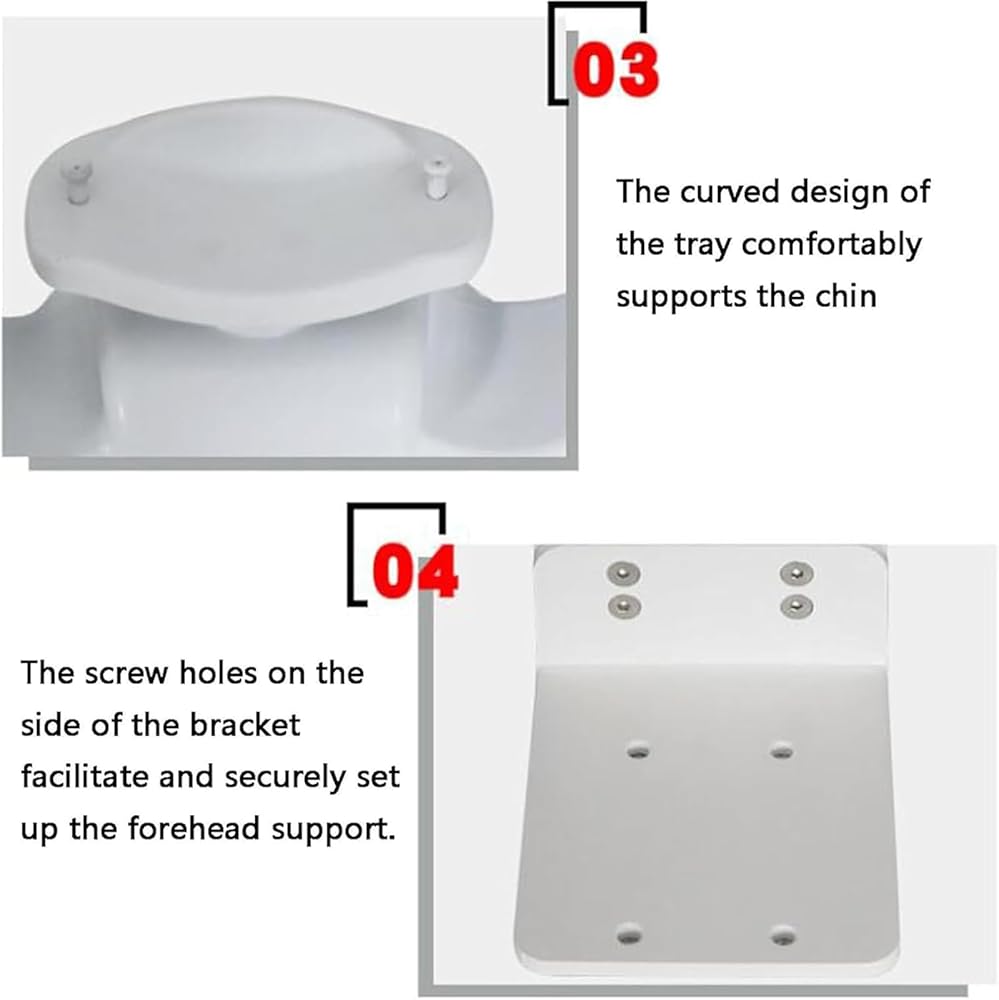 03

The curved design of the tray comfortably supports the chin

04

The screw holes on the side of the bracket facilitate and securely set up the forehead support.