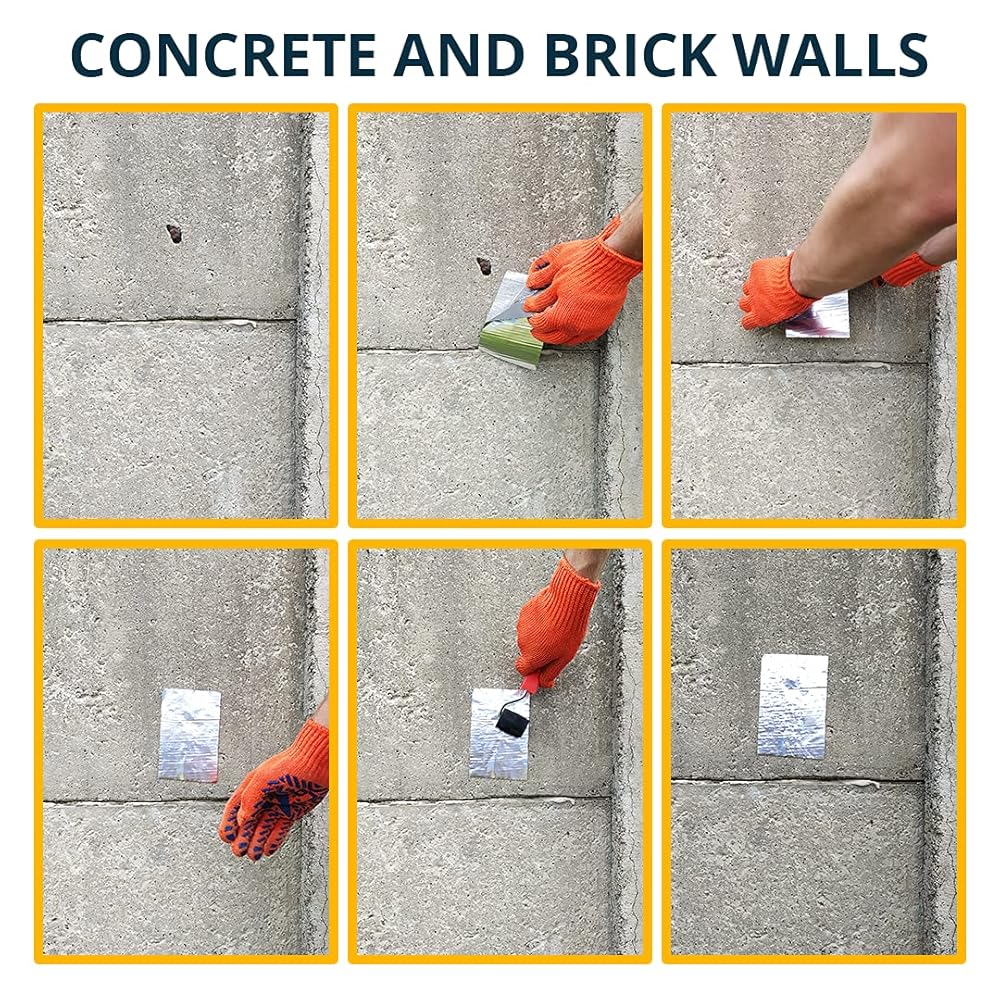 CONCRETE AND BRICK WALLS