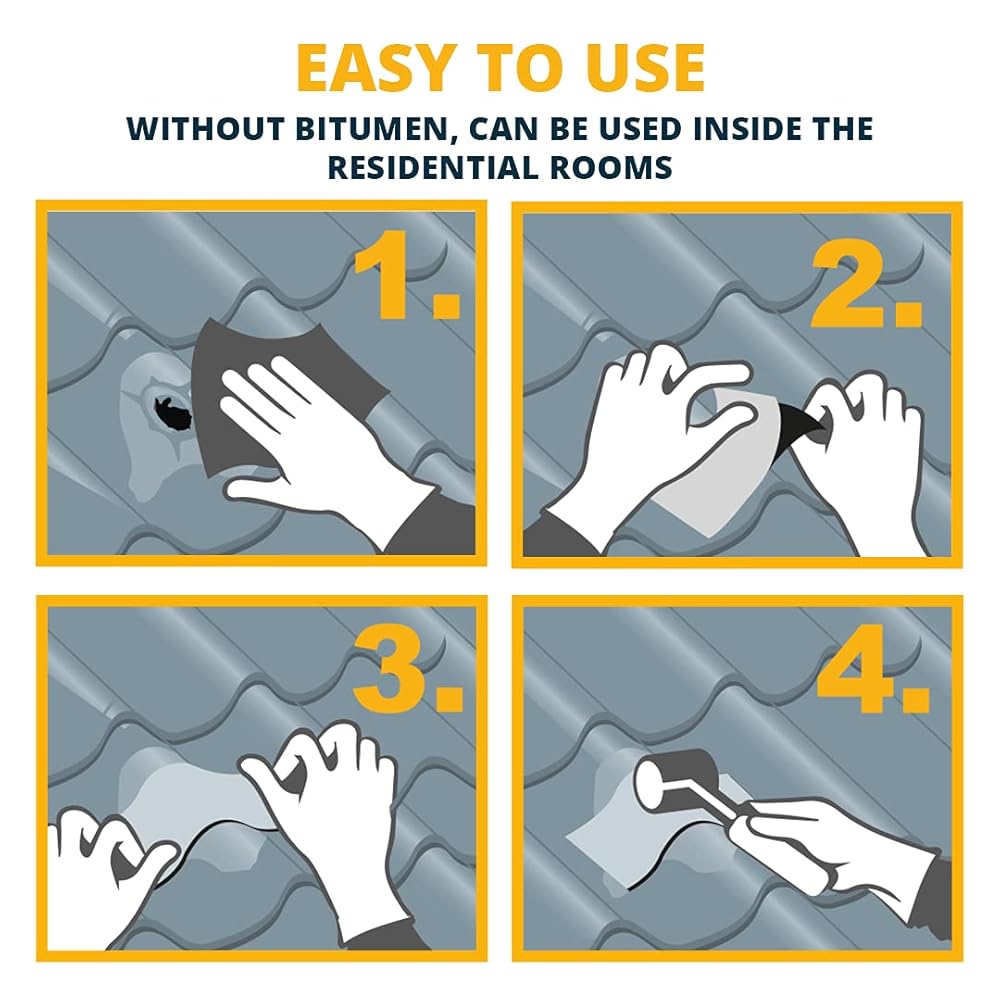 EASY TO USE
WITHOUT BITUMEN, CAN BE USED INSIDE THE RESIDENTIAL ROOMS

1.

2.

3.

4.