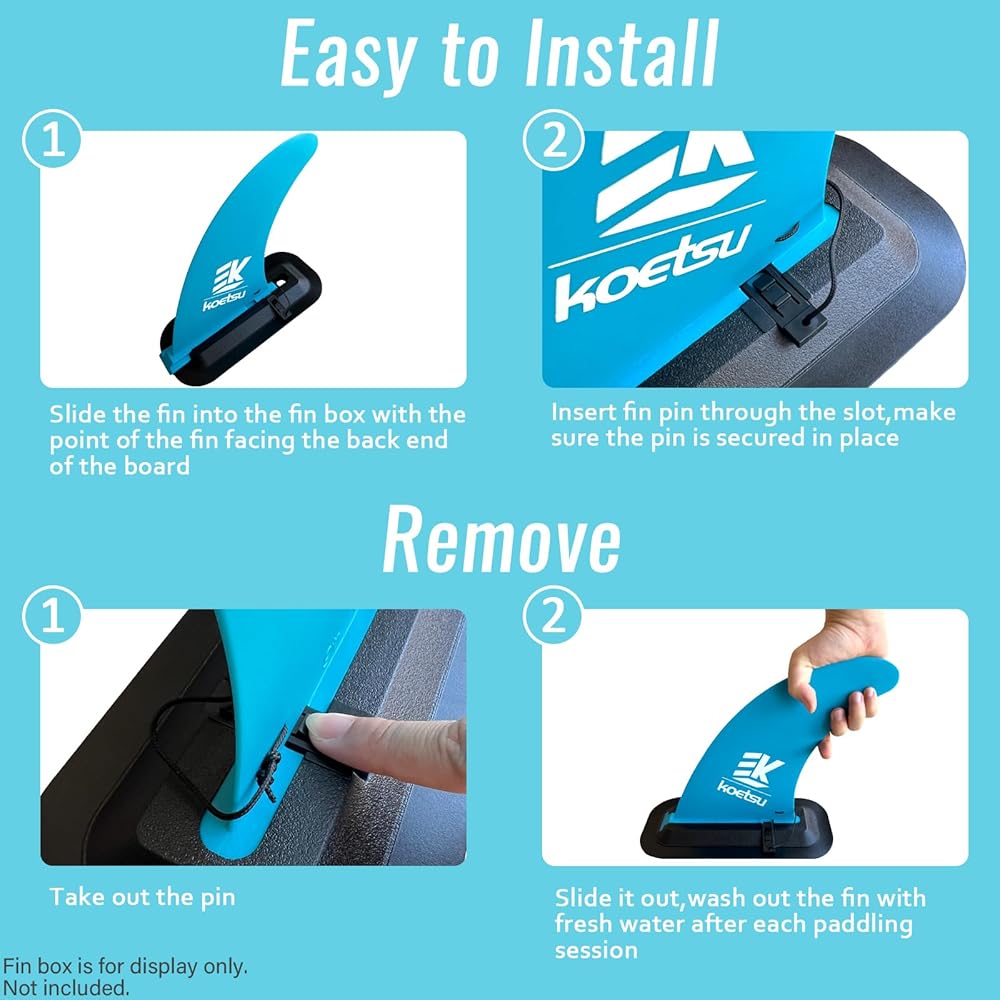 Easy to Install

1

koetsu

Slide the fin into the fin box with the point of the fin facing the back end of the board

2

koetsu

Insert fin pin through the slot,make sure the pin is secured in place

Remove

1

Take out the pin

2

koetsu

Slide it out,wash out the fin with fresh water after each paddling session

Fin box is for display only. Not included.