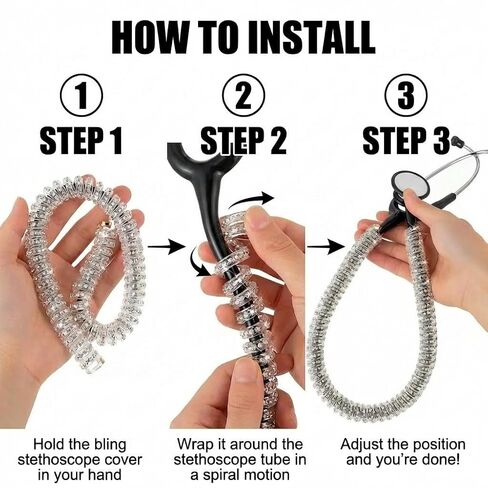 HOW TO INSTALL

① STEP 1

Hold the bling stethoscope cover in your hand

② STEP 2

Wrap it around the stethoscope tube in a spiral motion

③ STEP 3

Adjust the position and you're done!