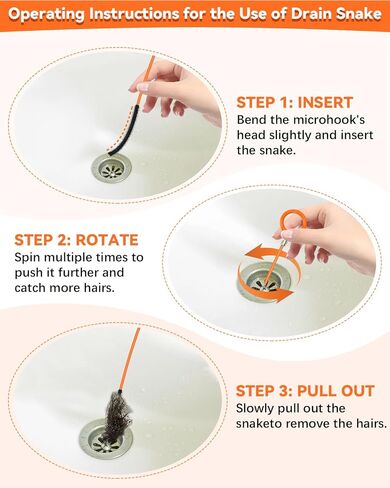 Operating Instructions for the Use of Drain Snake

STEP 1: INSERT
Bend the microhook's head slightly and insert the snake.

STEP 2: ROTATE
Spin multiple times to push it further and catch more hairs.

STEP 3: PULL OUT
Slowly pull out the snaketo remove the hairs.