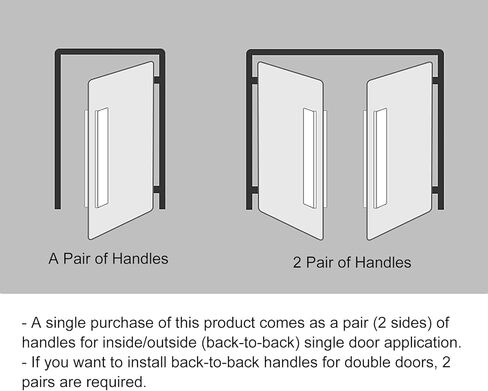 A Pair of Handles

2 Pair of Handles

- A single purchase of this product comes as a pair (2 sides) of handles for inside/outside (back-to-back) single door application.
- If you want to install back-to-back handles for double doors, 2 pairs are required.