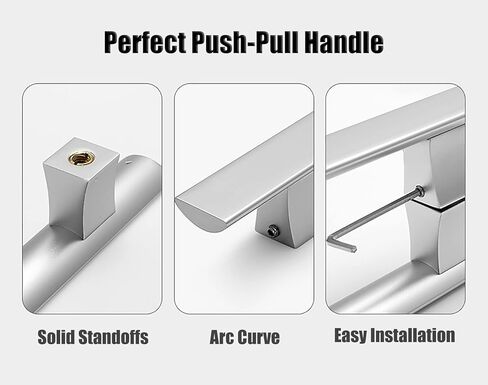 Perfect Push-Pull Handle

Solid Standoffs

Arc Curve

Easy Installation