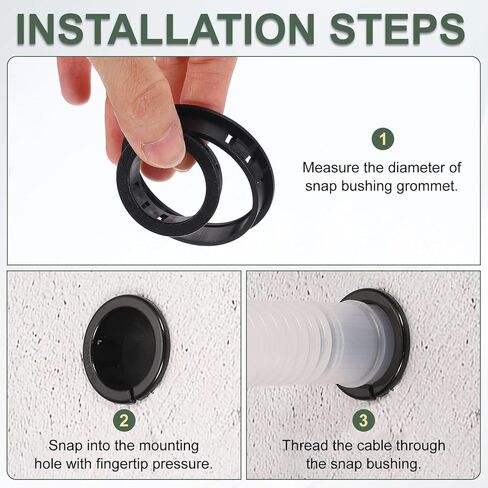 INSTALLATION STEPS

1
Measure the diameter of snap bushing grommet.

2
Snap into the mounting hole with fingertip pressure.

3
Thread the cable through the snap bushing.