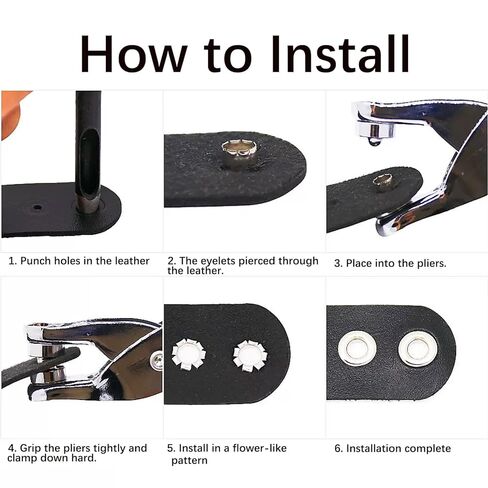 How to Install

1. Punch holes in the leather

2. The eyelets pierced through the leather.

3. Place into the pliers.

4. Grip the pliers tightly and clamp down hard.

5. Install in a flower-like pattern

6. Installation complete