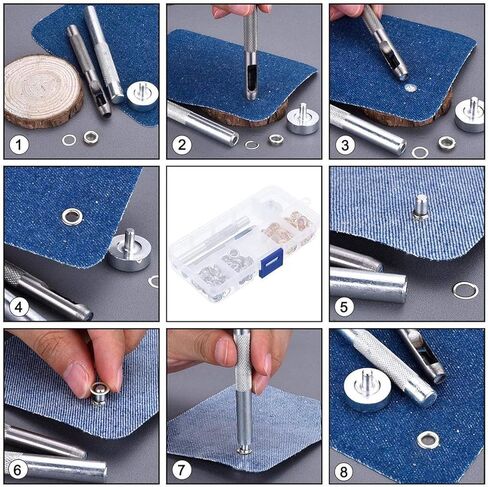 1
2
3
4
5
6
7
8