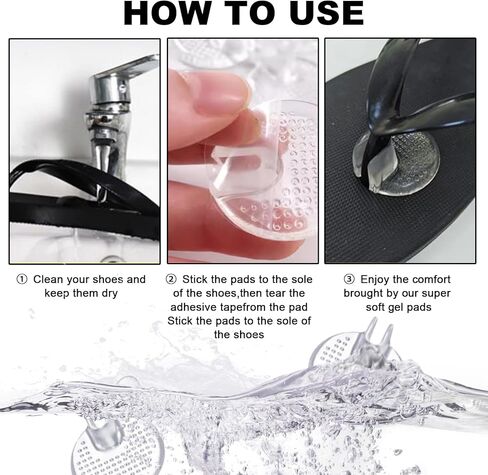 HOW TO USE

① Clean your shoes and keep them dry

② Stick the pads to the sole of the shoes,then tear the adhesive tapefrom the pad Stick the pads to the sole of the shoes

③ Enjoy the comfort brought by our super soft gel pads