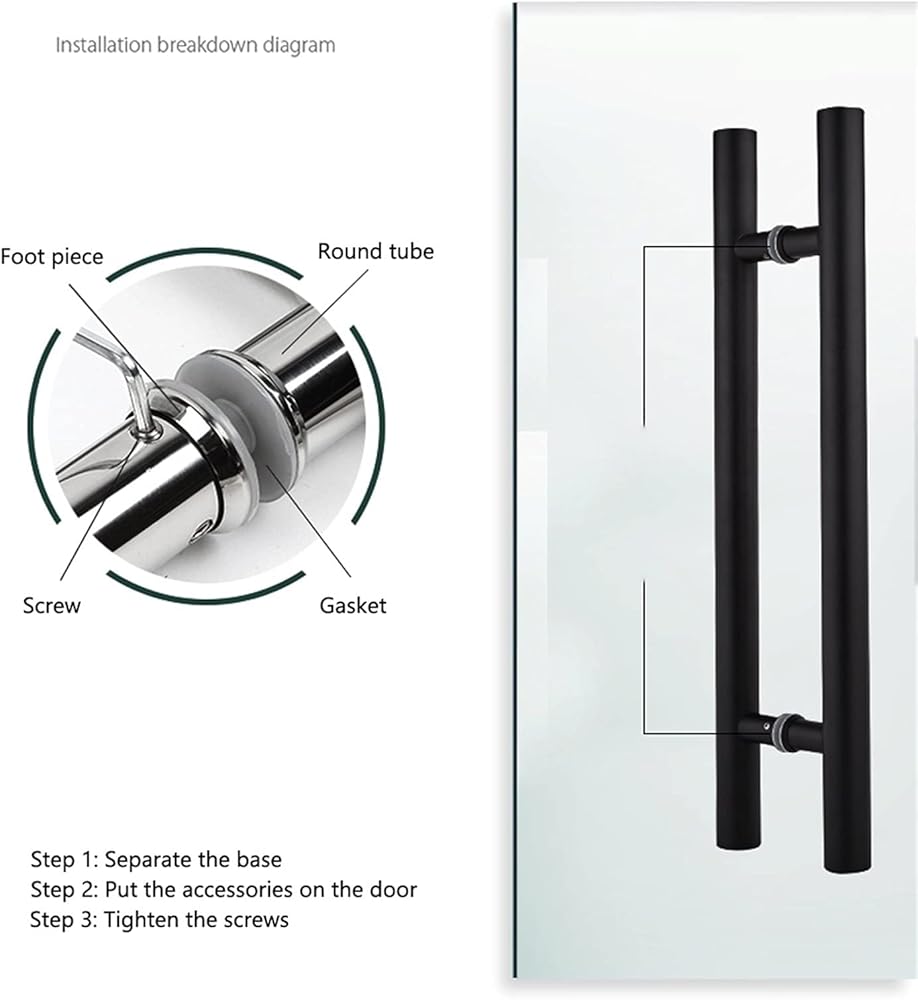 Installation breakdown diagram

Foot piece

Round tube

Screw

Gasket

Step 1: Separate the base
Step 2: Put the accessories on the door
Step 3: Tighten the screws