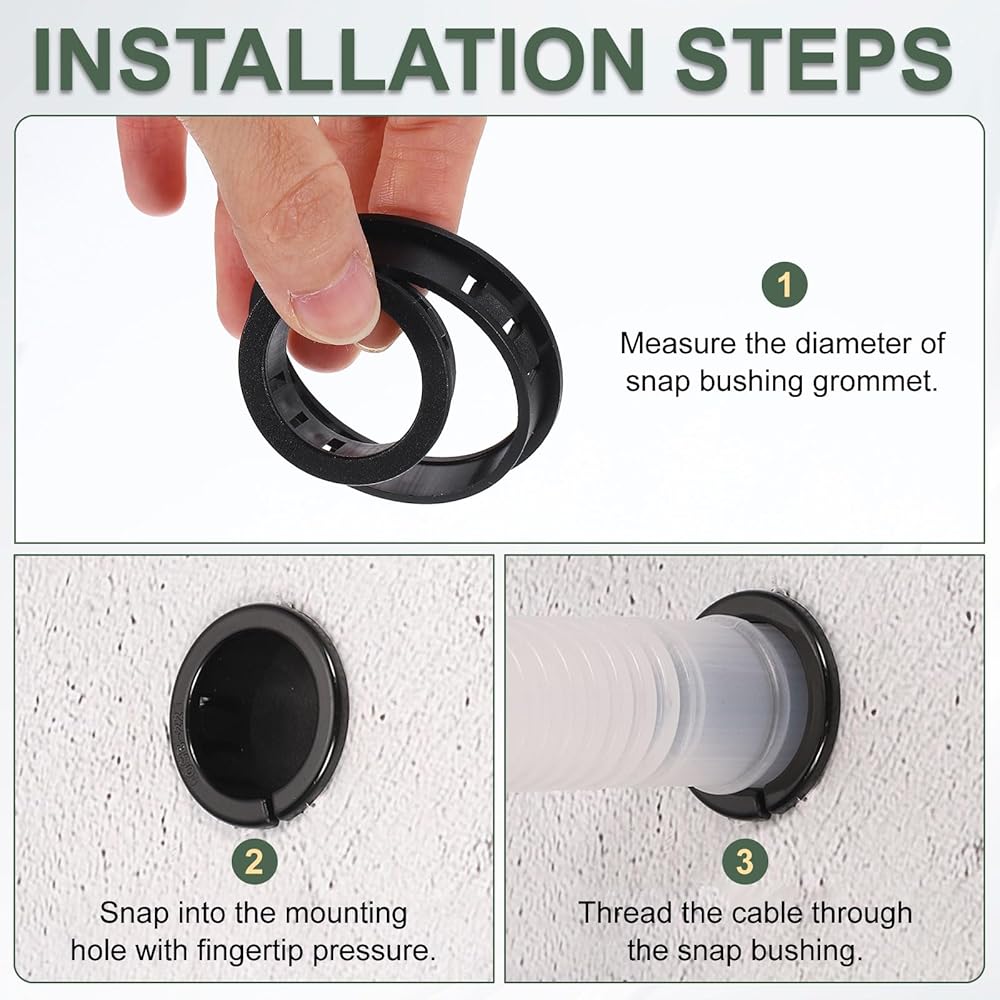 INSTALLATION STEPS

1

Measure the diameter of snap bushing grommet.

2

Snap into the mounting hole with fingertip pressure.

3

Thread the cable through the snap bushing.