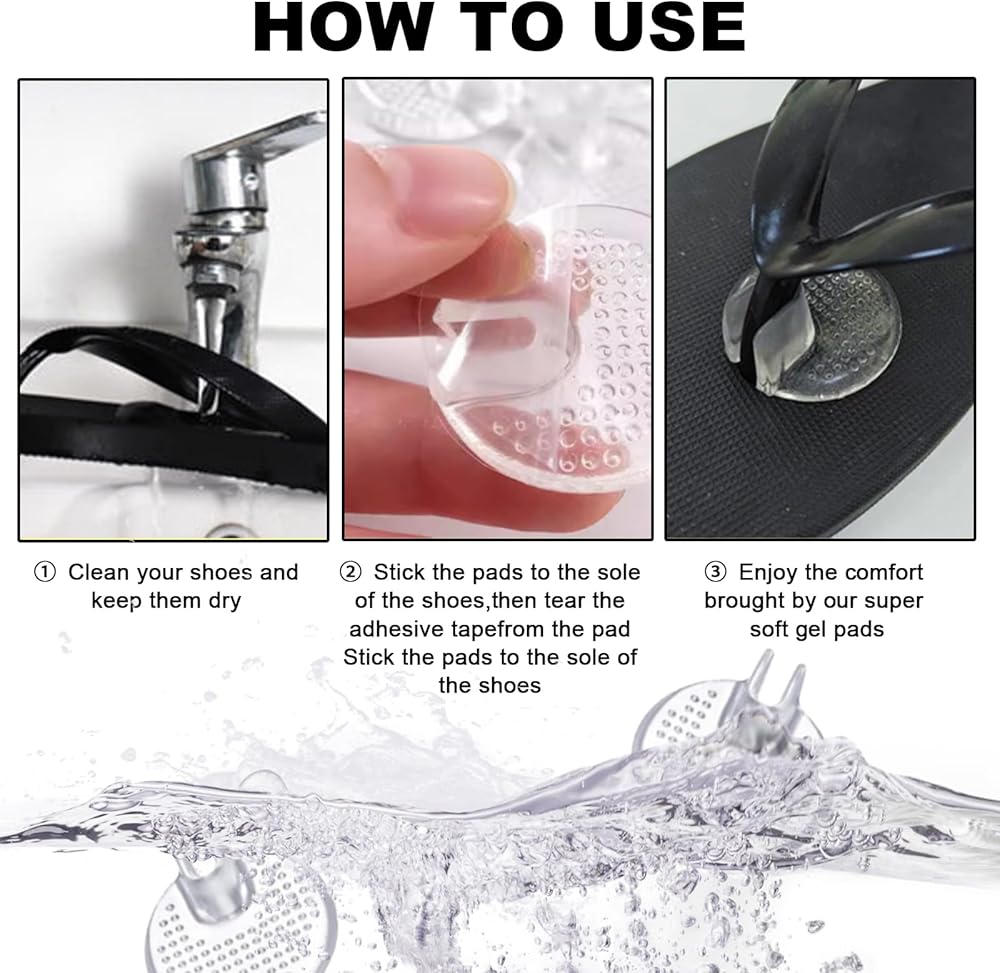 HOW TO USE

① Clean your shoes and keep them dry

② Stick the pads to the sole of the shoes,then tear the adhesive tapefrom the pad Stick the pads to the sole of the shoes

③ Enjoy the comfort brought by our super soft gel pads