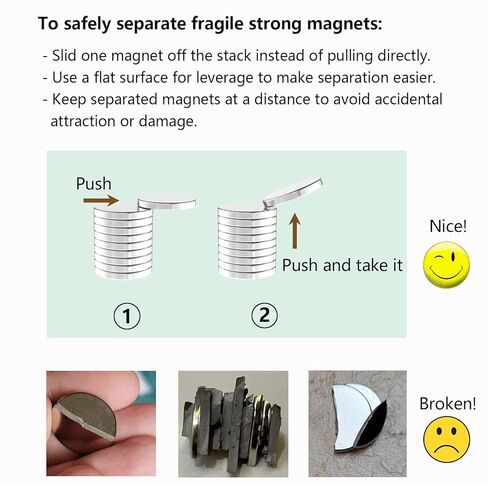 To safely separate fragile strong magnets:

- Slid one magnet off the stack instead of pulling directly.
- Use a flat surface for leverage to make separation easier.
- Keep separated magnets at a distance to avoid accidental attraction or damage.

Push

Push and take it

①

②

Nice!

Broken!