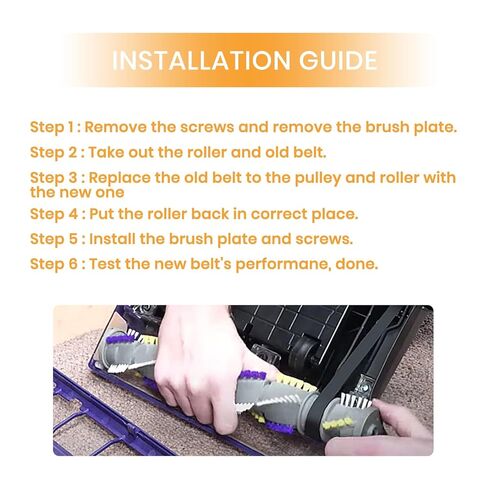 INSTALLATION GUIDE

Step 1 : Remove the screws and remove the brush plate.

Step 2 : Take out the roller and old belt.

Step 3 : Replace the old belt to the pulley and roller with the new one

Step 4 : Put the roller back in correct place.

Step 5 : Install the brush plate and screws.

Step 6 : Test the new belt's performane, done.