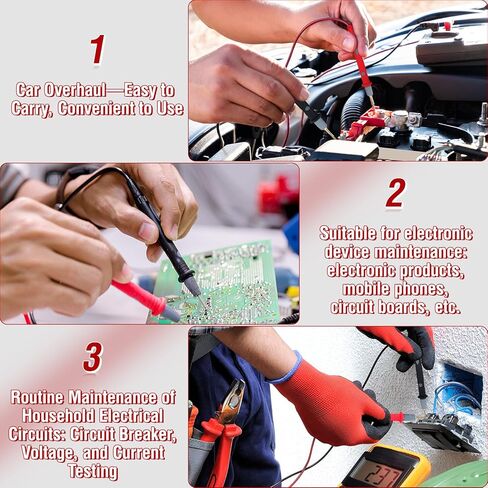 1

Car Overhaul—Easy to Carry, Convenient to Use

2

Suitable for electronic device maintenance: electronic products, mobile phones, circuit boards, etc.

3

Routine Maintenance of Household Electrical Circuits: Circuit Breaker, Voltage, and Current Testing

237